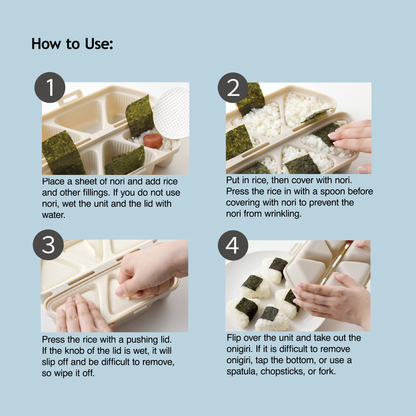 How to Use:

1

Place a sheet of nori and add rice and other fillings. If you do not use nori, wet the unit and the lid with water.

2

Put in rice, then cover with nori. Press the rice in with a spoon before covering with nori to prevent the nori from wrinkling.

3

Press the rice with a pushing lid. If the knob of the lid is wet, it will slip off and be difficult to remove, so wipe it off.

4

Flip over the unit and take out the onigiri. If it is difficult to remove onigiri, tap the bottom, or use a spatula, chopsticks, or fork.